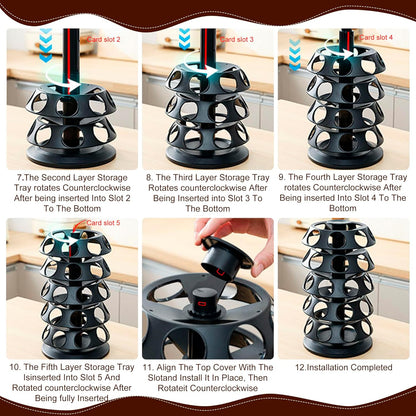 Card slot 2

7.The Second Layer Storage Tray rotates Counterclockwise After being inserted Into Slot 2 To The Bottom

Card slot 3

8. The Third Layer Storage Tray Rotates counterclockwise After Being Inserted into Slot 3 To The Bottom

Card slot 4

9. The Fourth Layer Storage Tray rotates Counterclockwise After Being inserted Into Slot 4 To The Bottom

Card slot 5

10. The Fifth Layer Storage Tray Isinserted Into Slot 5 And Rotated counterclockwise After Being fully Inserted

11. Align The Top Cover With The Slotand Install It In Place, Then Rotateit Counterclockwise

12.Installation Completed