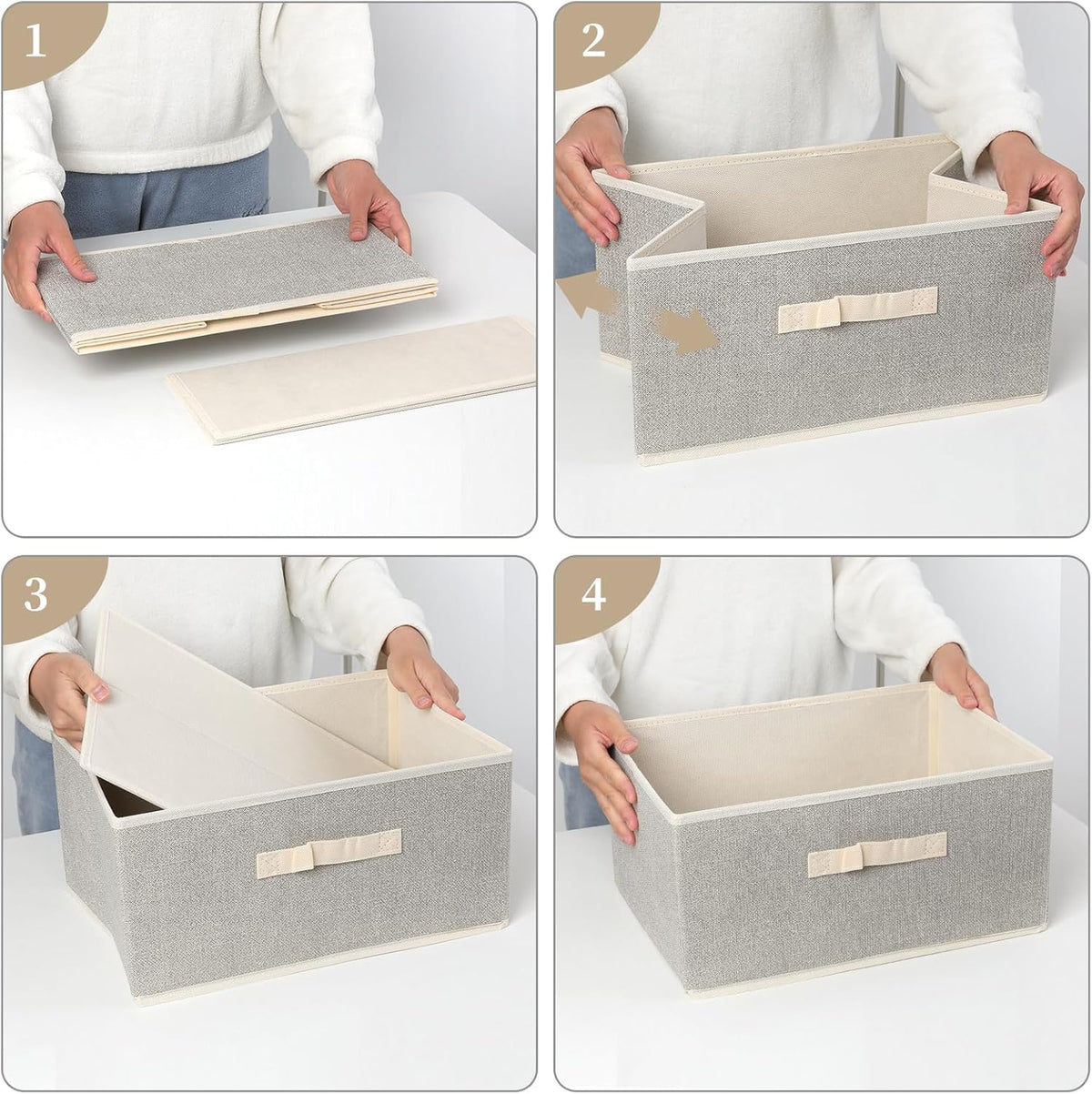 1

2

3

4