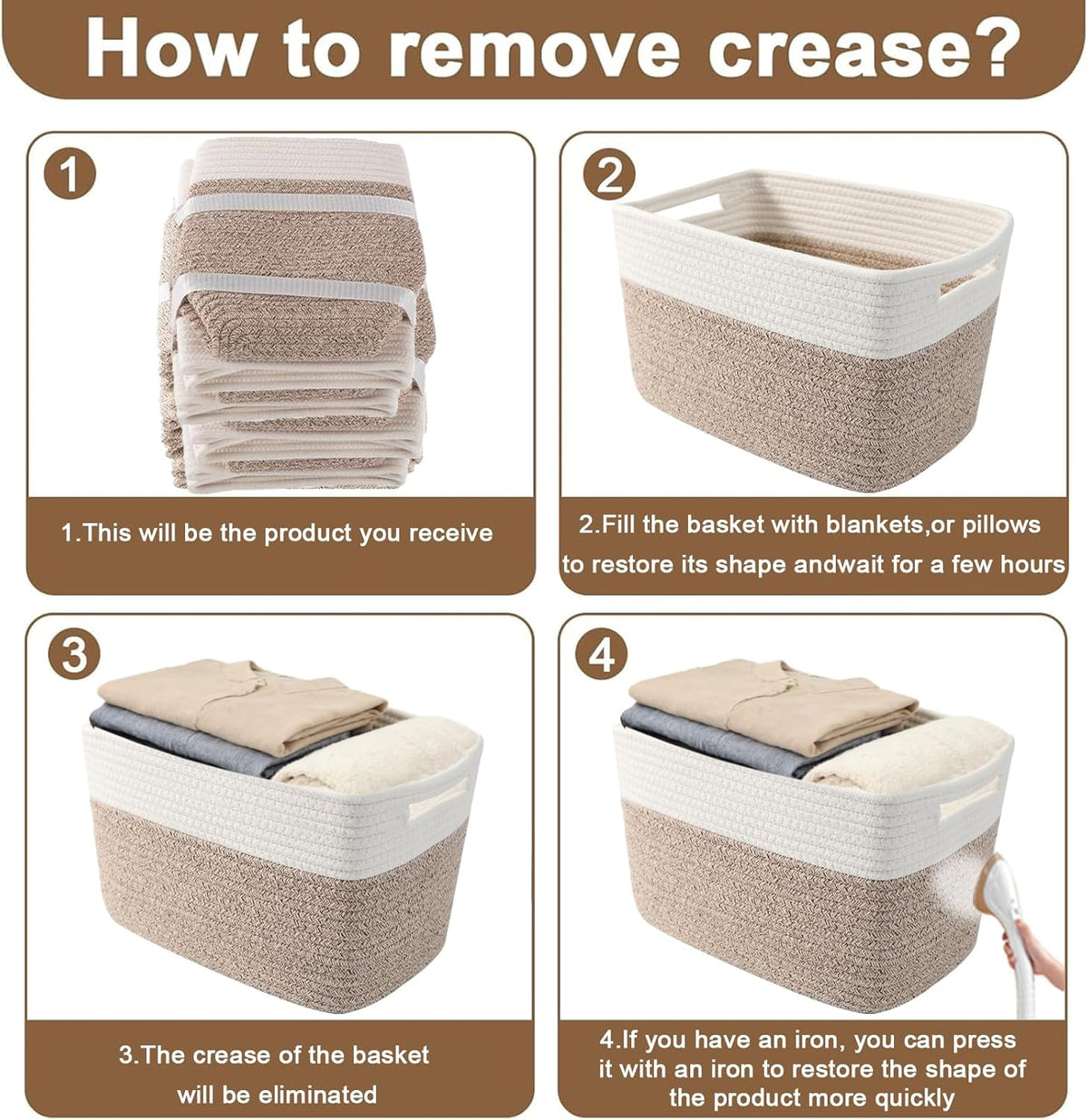 How to remove crease?

1

1.This will be the product you receive

2

2.Fill the basket with blankets,or pillows to restore its shape andwait for a few hours

3

3.The crease of the basket will be eliminated

4

4.If you have an iron, you can press it with an iron to restore the shape of the product more quickly