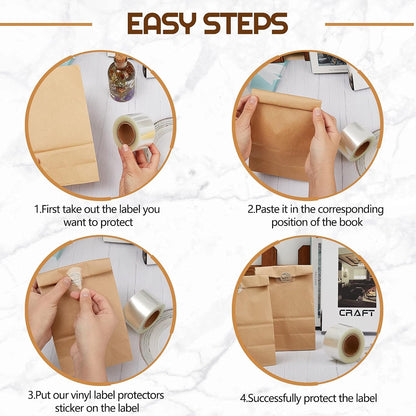 EASY STEPS

1.First take out the label you want to protect

2.Paste it in the corresponding position of the book

CRAFT

3.Put our vinyl label protectors sticker on the label

4.Successfully protect the label