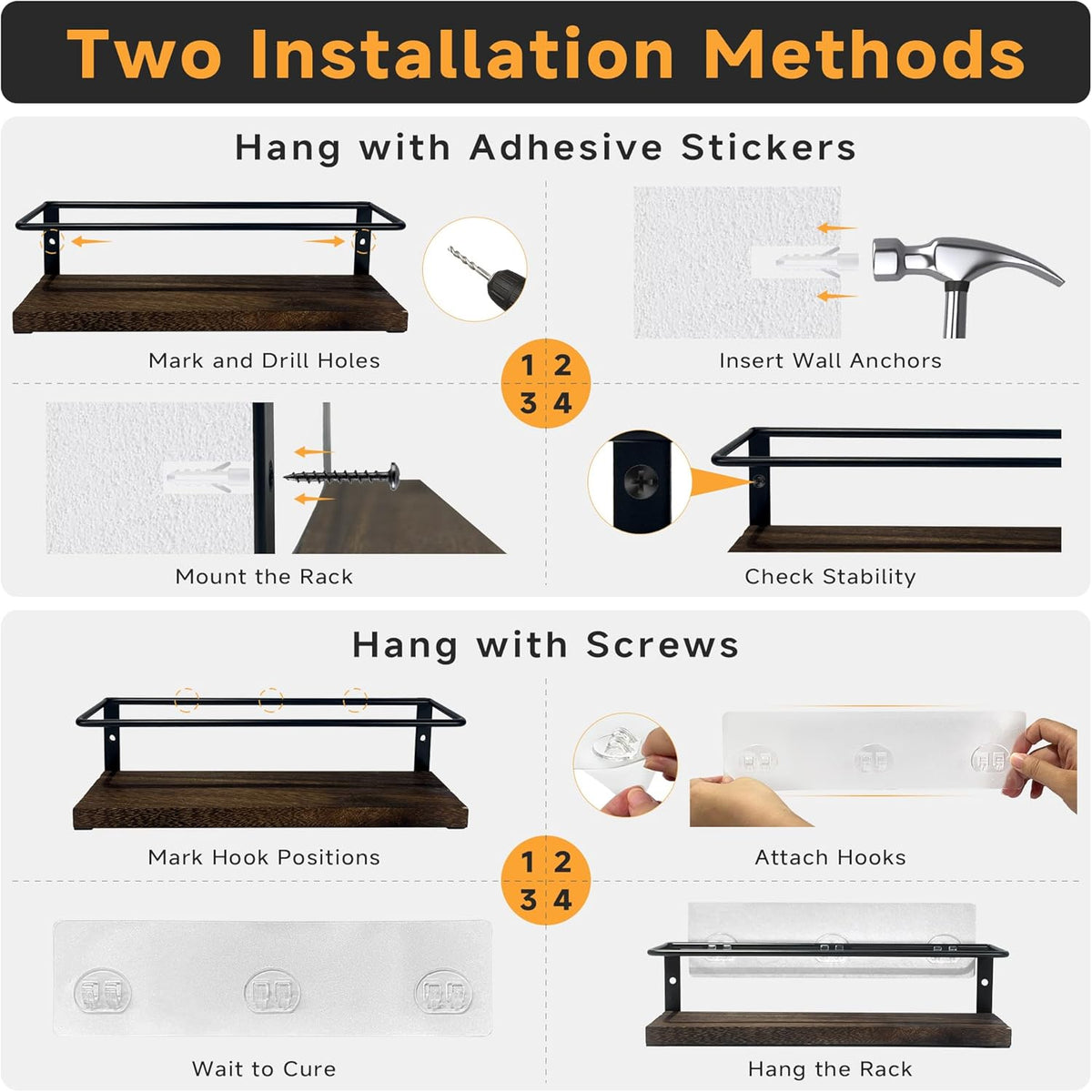 Two Installation Methods

Hang with Adhesive Stickers

Mark and Drill Holes

Insert Wall Anchors

1 2
3 4

Mount the Rack

Check Stability

Hang with Screws

Mark Hook Positions

Attach Hooks

1 2
3 4

Wait to Cure

Hang the Rack