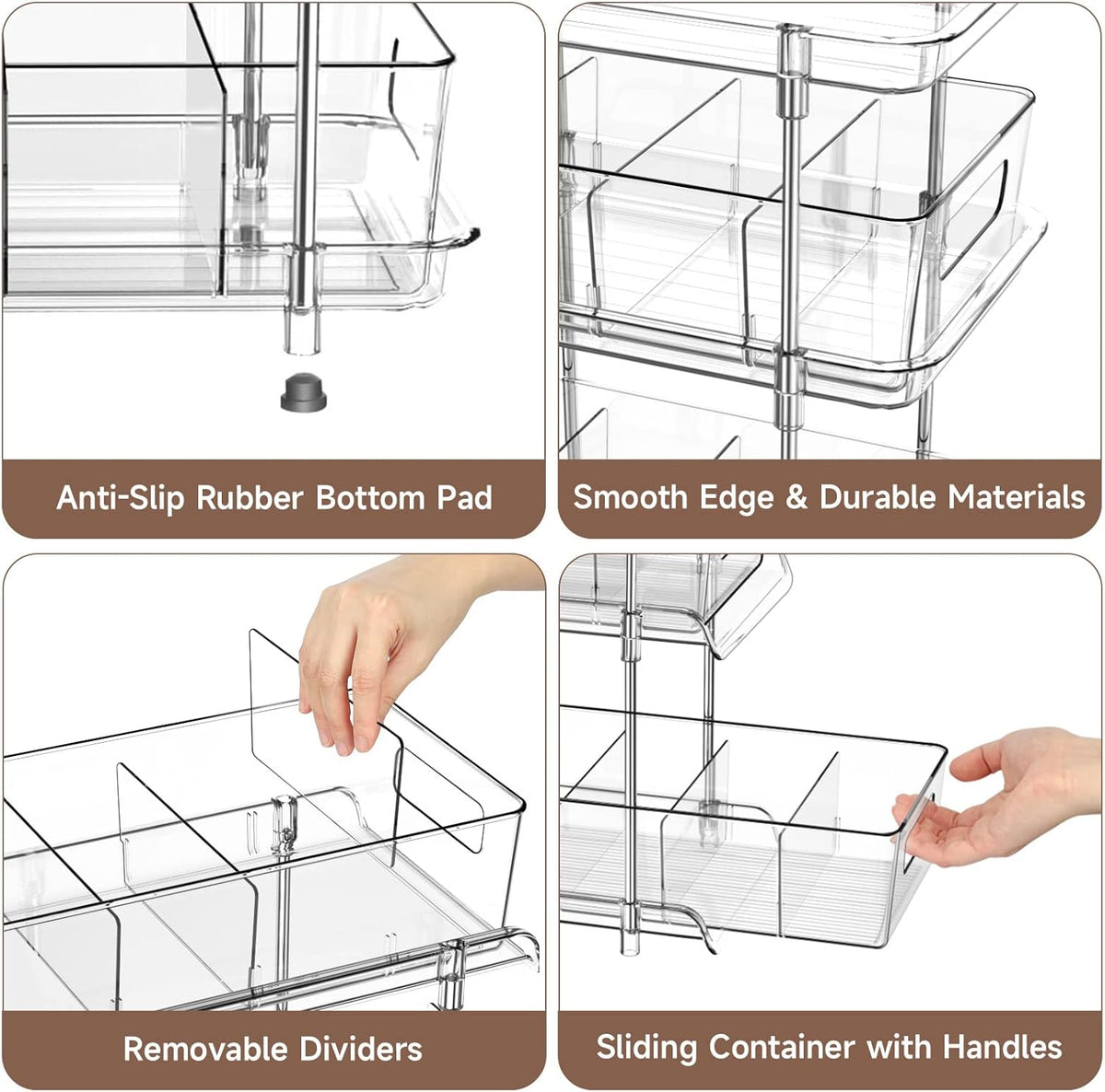 Anti-Slip Rubber Bottom Pad

Smooth Edge & Durable Materials

Removable Dividers

Sliding Container with Handles