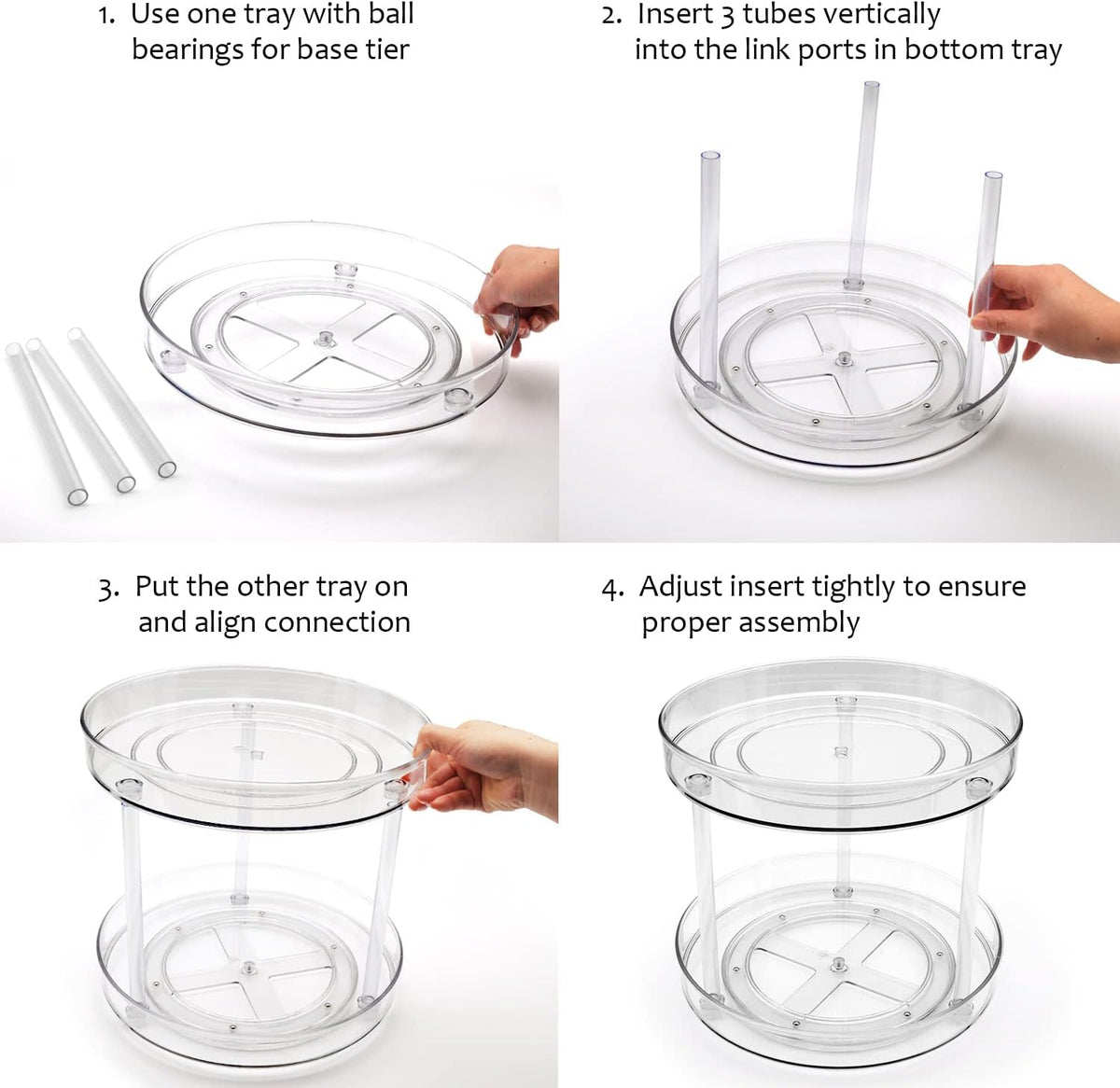 1. Use one tray with ball bearings for base tier

2. Insert 3 tubes vertically into the link ports in bottom tray

3. Put the other tray on and align connection

4. Adjust insert tightly to ensure proper assembly