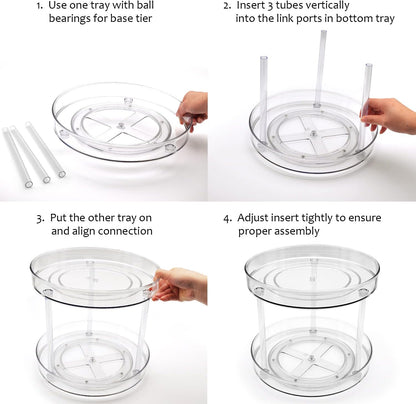 1. Use one tray with ball bearings for base tier

2. Insert 3 tubes vertically into the link ports in bottom tray

3. Put the other tray on and align connection

4. Adjust insert tightly to ensure proper assembly