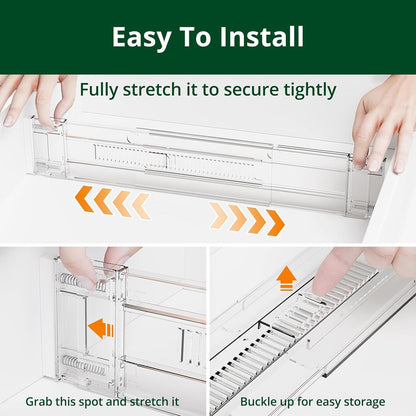 Easy To Install

Fully stretch it to secure tightly

Grab this spot and stretch it

Buckle up for easy storage