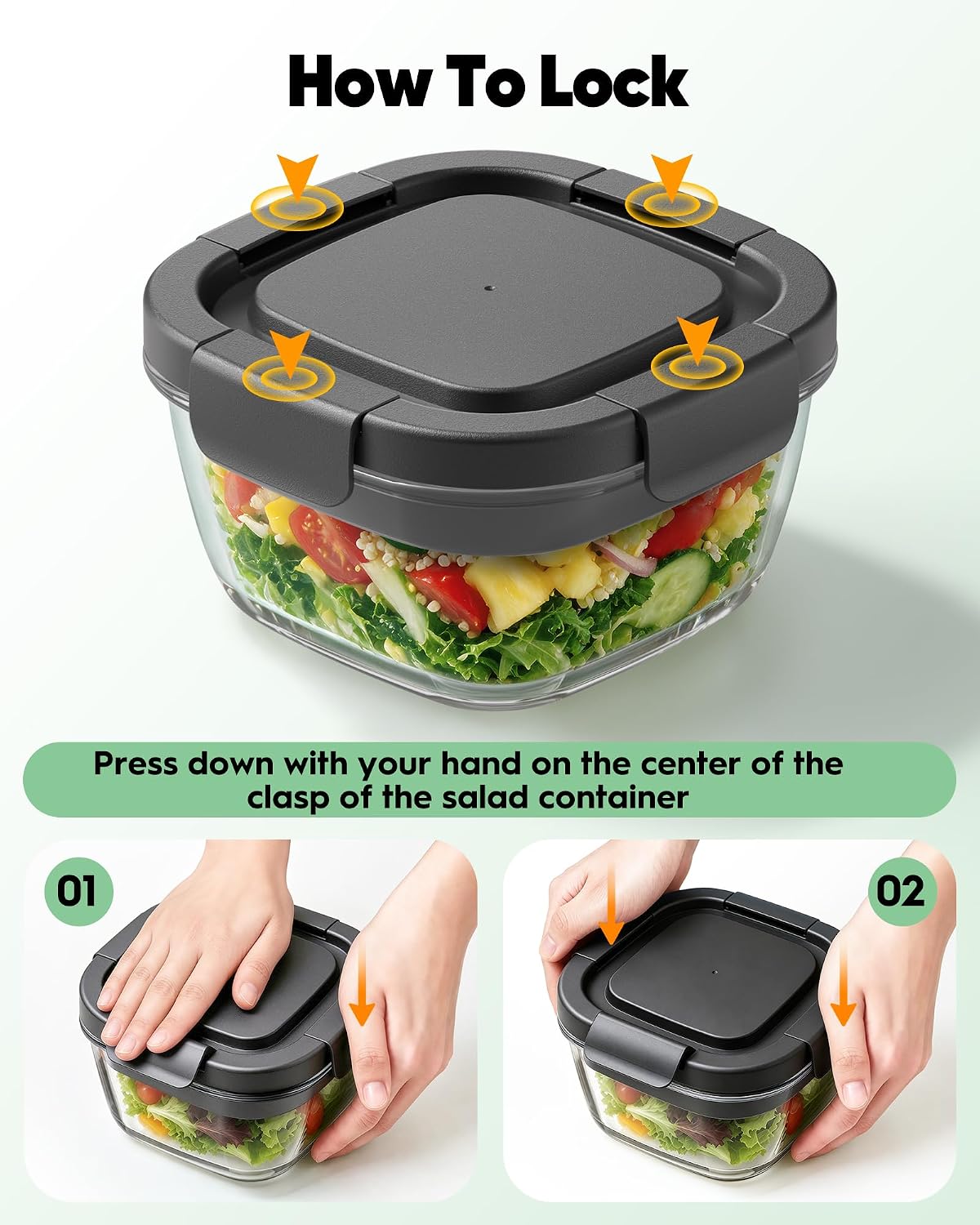 How To Lock

Press down with your hand on the center of the clasp of the salad container

01

02