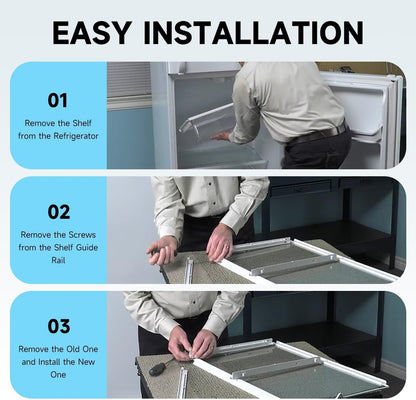 EASY INSTALLATION

01

Remove the Shelf from the Refrigerator

02

Remove the Screws from the Shelf Guide Rail

03

Remove the Old One and Install the New One