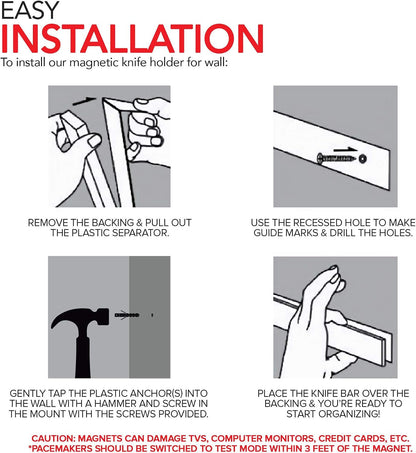 EASY
INSTALLATION
To install our magnetic knife holder for wall:

REMOVE THE BACKING & PULL OUT THE PLASTIC SEPARATOR.

USE THE RECESSED HOLE TO MAKE GUIDE MARKS & DRILL THE HOLES.

GENTLY TAP THE PLASTIC ANCHOR(S) INTO THE WALL WITH A HAMMER AND SCREW IN THE MOUNT WITH THE SCREWS PROVIDED.

PLACE THE KNIFE BAR OVER THE BACKING & YOU'RE READY TO START ORGANIZING!

CAUTION: MAGNETS CAN DAMAGE TVS, COMPUTER MONITORS, CREDIT CARDS, ETC.
*PACEMAKERS SHOULD BE SWITCHED TO TEST MODE WITHIN 3 FEET OF THE MAGNET.