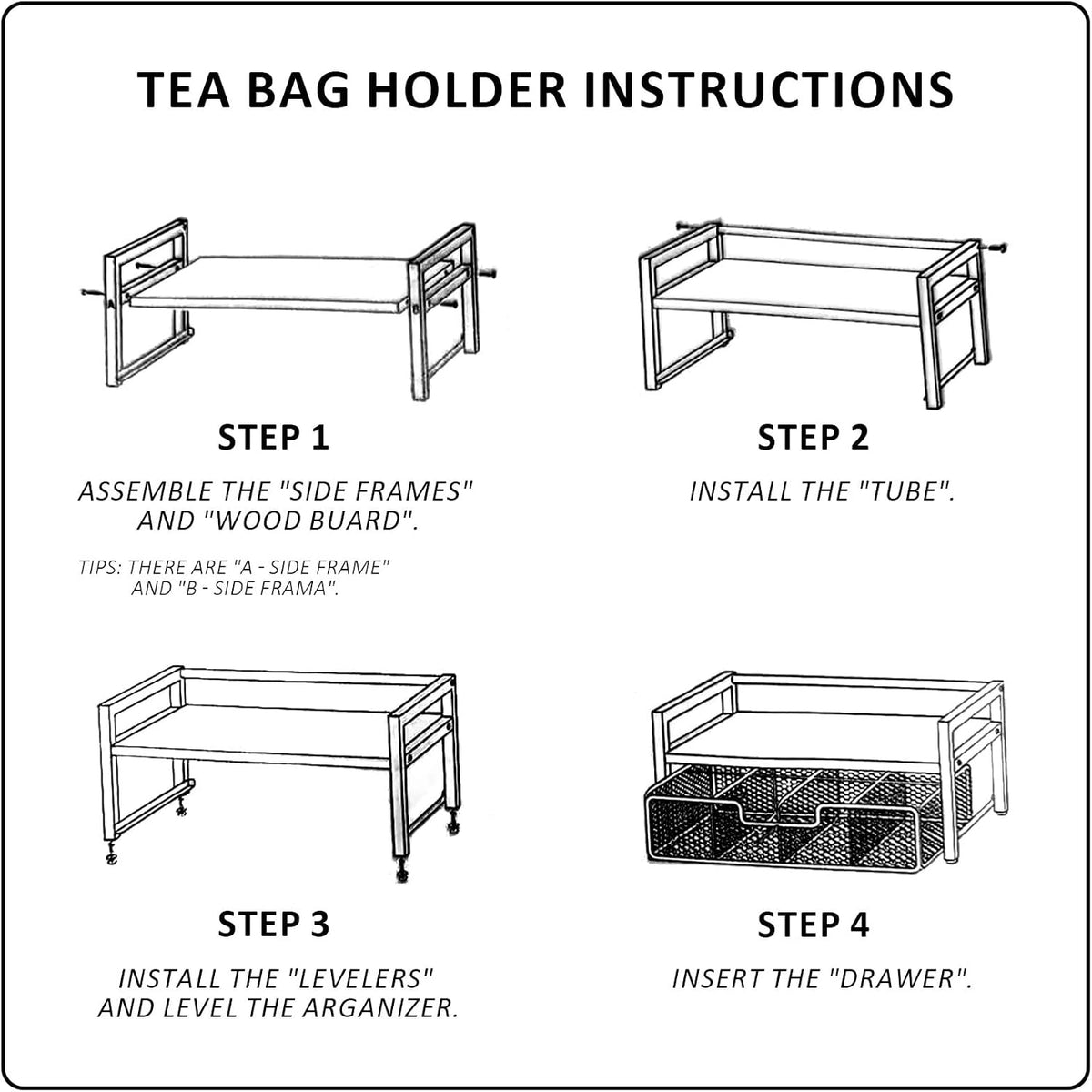 TEA BAG HOLDER INSTRUCTIONS

A

B

STEP 1

ASSEMBLE THE "SIDE FRAMES" AND "WOOD BUARD".

TIPS: THERE ARE "A - SIDE FRAME" AND "B - SIDE FRAMA".

STEP 2

INSTALL THE "TUBE".

STEP 3

INSTALL THE "LEVELERS" AND LEVEL THE ARGANIZER.

STEP 4

INSERT THE "DRAWER".