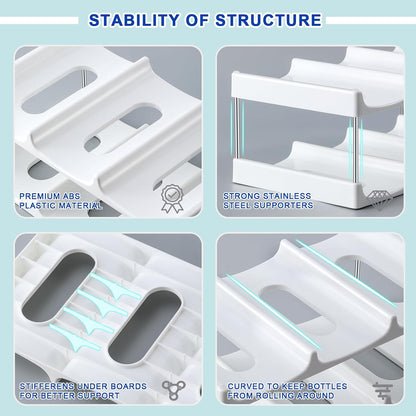 STABILITY OF STRUCTURE

PREMIUM ABS PLASTIC MATERIAL

STRONG STAINLESS STEEL SUPPORTERS

STIFFERENS UNDER BOARDS FOR BETTER SUPPORT

CURVED TO KEEP BOTTLES FROM ROLLING AROUND