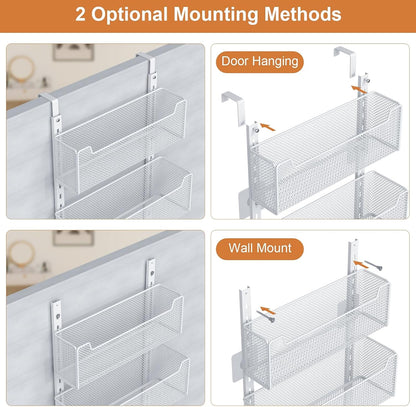 2 Optional Mounting Methods

Door Hanging

Wall Mount