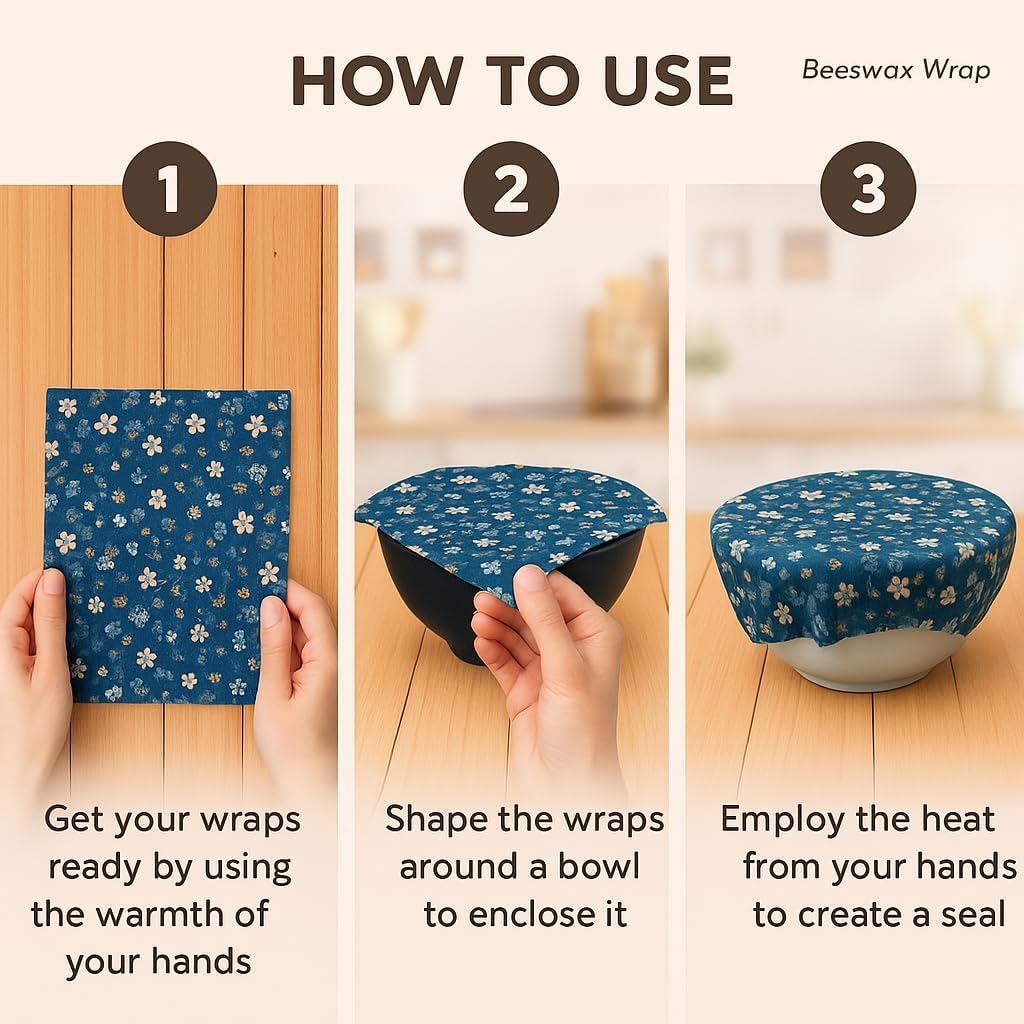 HOW TO USE

Beeswax Wrap

1

Get your wraps ready by using the warmth of your hands

2

Shape the wraps around a bowl to enclose it

3

Employ the heat from your hands to create a seal