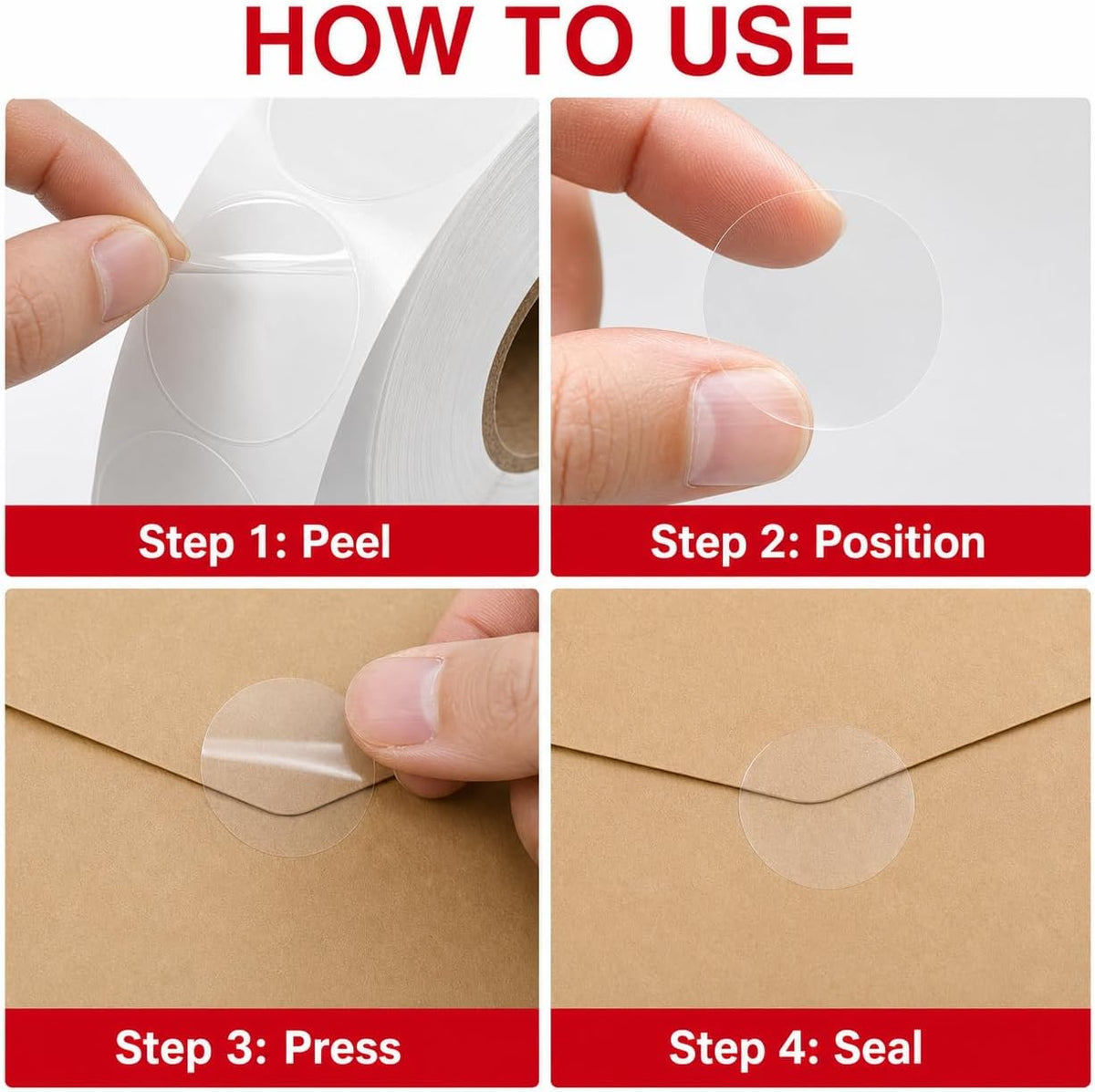 HOW TO USE

Step 1: Peel

Step 2: Position

Step 3: Press

Step 4: Seal