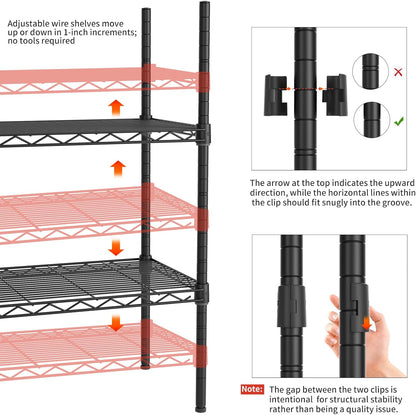 Adjustable wire shelves move up or down in 1-inch increments; no tools required

The arrow at the top indicates the upward direction, while the horizontal lines within the clip should fit snugly into the groove.

Note: The gap between the two clips is intentional for structural stability rather than being a quality issue.