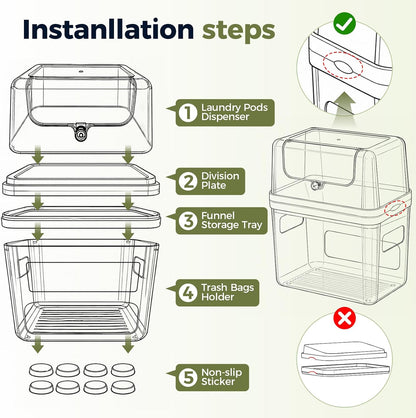 Instanllation steps

1 Laundry Pods Dispenser

2 Division Plate

3 Funnel Storage Tray

4 Trash Bags Holder

5 Non-slip Sticker