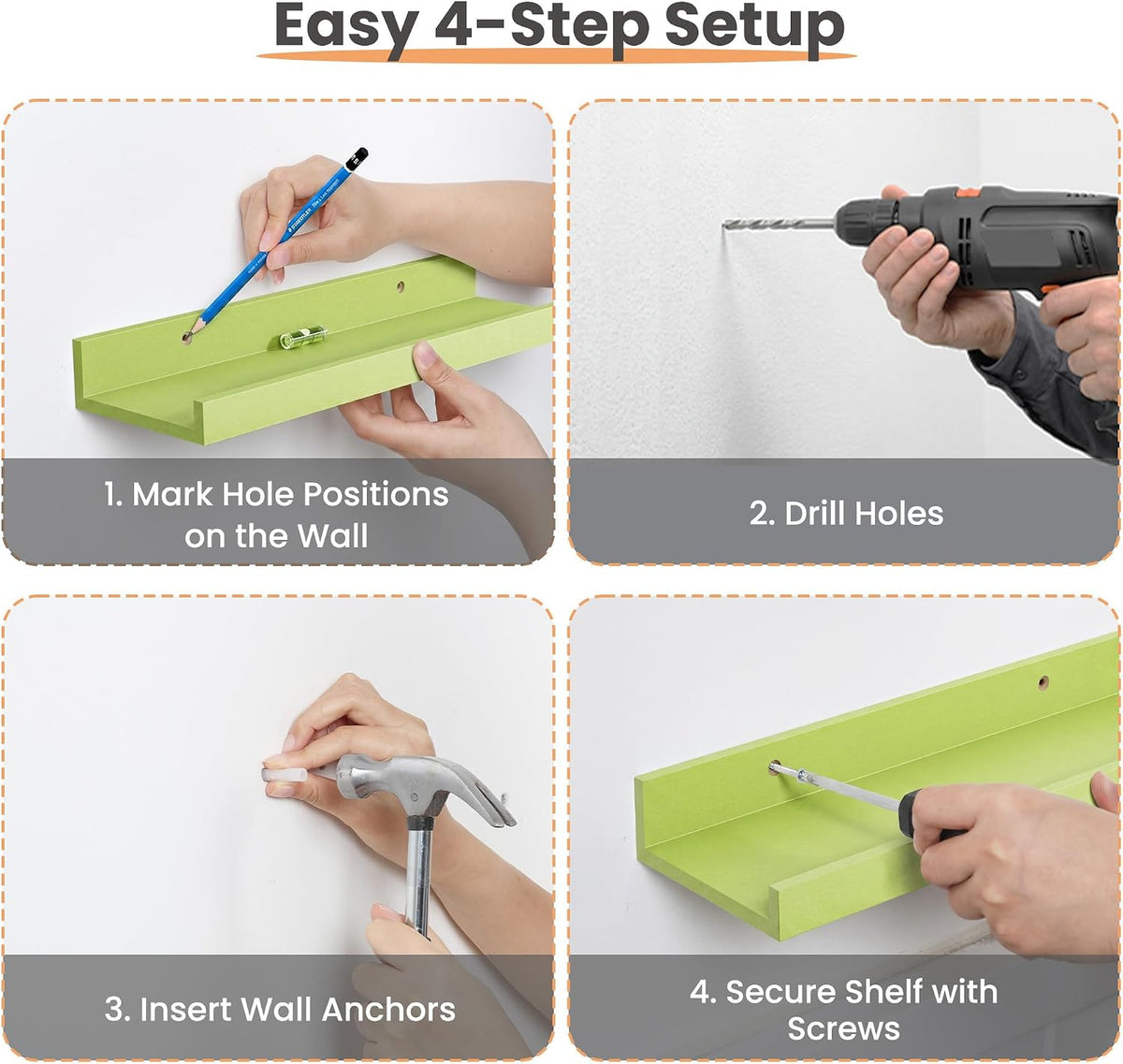 Easy 4-Step Setup

STAEDTLER

1. Mark Hole Positions on the Wall

2. Drill Holes

3. Insert Wall Anchors

4. Secure Shelf with Screws