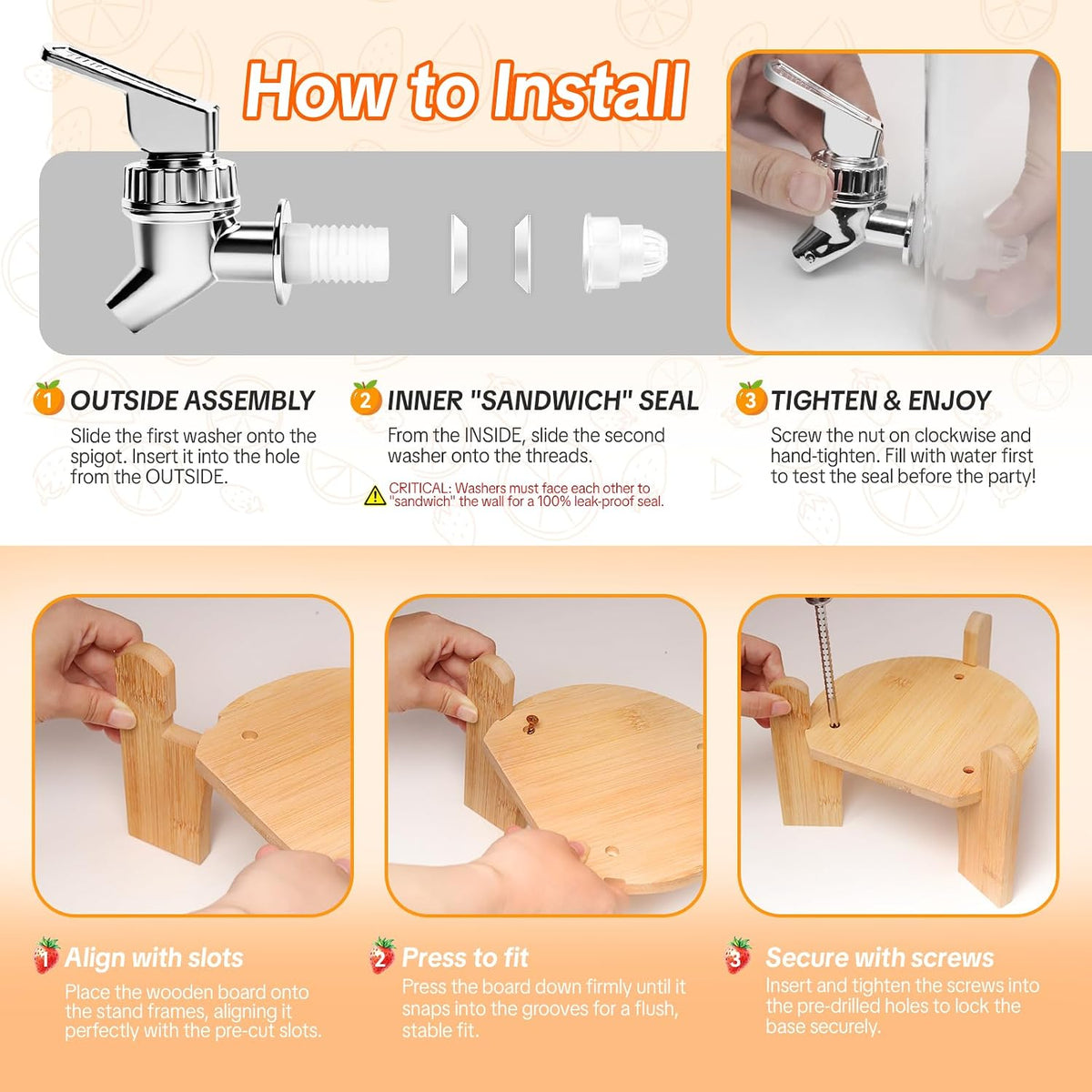 How to Install

1 OUTSIDE ASSEMBLY
Slide the first washer onto the spigot. Insert it into the hole from the OUTSIDE.

2 INNER "SANDWICH" SEAL
From the INSIDE, slide the second washer onto the threads.

CRITICAL: Washers must face each other to "sandwich" the wall for a 100% leak-proof seal.

3 TIGHTEN & ENJOY
Screw the nut on clockwise and hand-tighten. Fill with water first to test the seal before the party!

1 Align with slots
Place the wooden board onto the stand frames, aligning it perfectly with the pre-cut slots.

2 Press to fit
Press the board down firmly until it snaps into the grooves for a flush, stable fit.

3 Secure with screws
Insert and tighten the screws into the pre-drilled holes to lock the base securely.