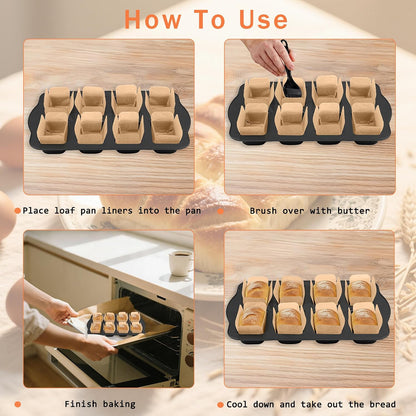 How To Use

Place loaf pan liners into the pan

Brush over with butter

Finish baking

Cool down and take out the bread