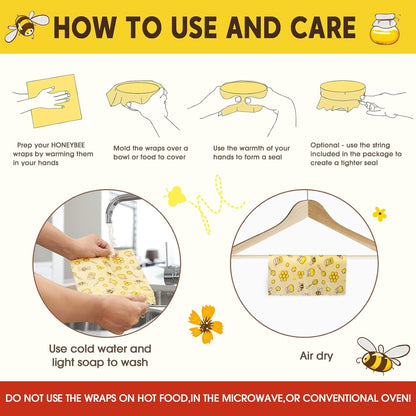 HOW TO USE AND CARE

Prep your HONEYBEE wraps by warming them in your hands

Mold the wraps over a bowl or food to cover

Use the warmth of your hands to form a seal

Optional - use the string included in the package to create a tighter seal

Use cold water and light soap to wash

Air dry

DO NOT USE THE WRAPS ON HOT FOOD,IN THE MICROWAVE,OR CONVENTIONAL OVEN!