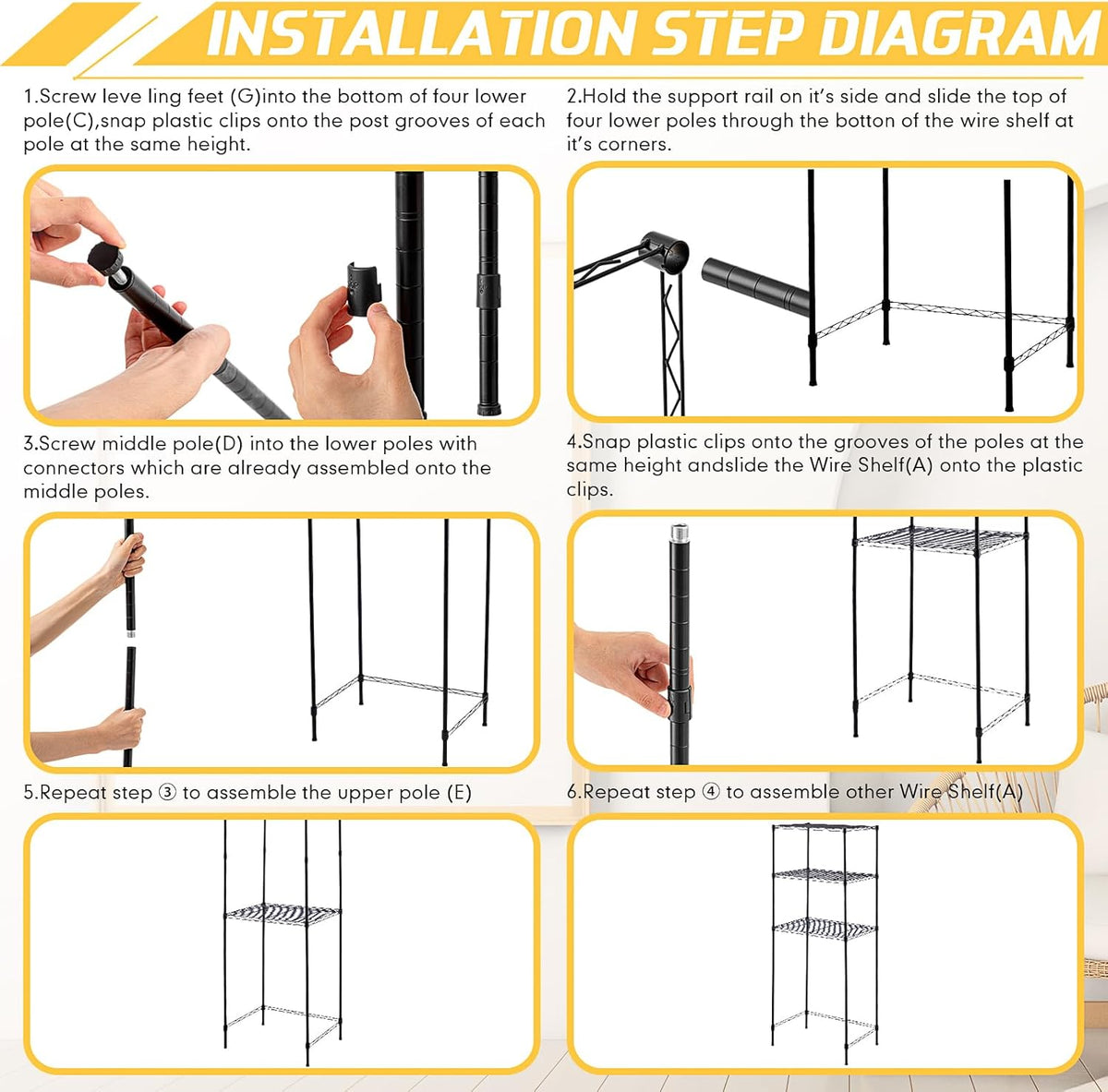 INSTALLATION STEP DIAGRAM

1.Screw leve ling feet (G)into the bottom of four lower pole(C),snap plastic clips onto the post grooves of each pole at the same height.

2.Hold the support rail on it's side and slide the top of four lower poles through the botton of the wire shelf at it's corners.

3.Screw middle pole(D) into the lower poles with connectors which are already assembled onto the middle poles.

4.Snap plastic clips onto the grooves of the poles at the same height andslide the Wire Shelf(A) onto the plastic clips.

5.Repeat step ③ to assemble the upper pole (E)

6.Repeat step ④ to assemble other Wire Shelf(A)