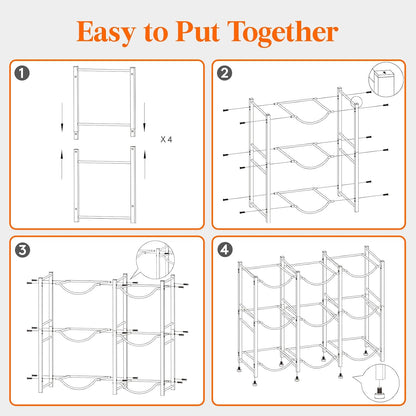 Easy to Put Together

1

X 4

2

3

4