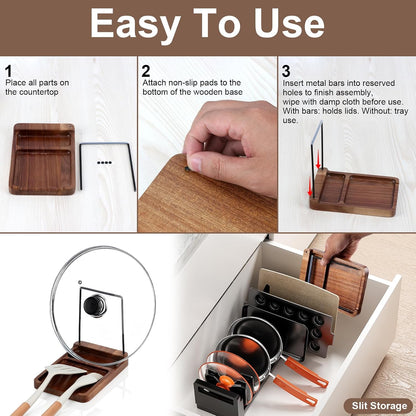 Easy To Use

1
Place all parts on the countertop

2
Attach non-slip pads to the bottom of the wooden base

3
Insert metal bars into reserved holes to finish assembly, wipe with damp cloth before use. With bars: holds lids. Without: tray use.

Slit Storage