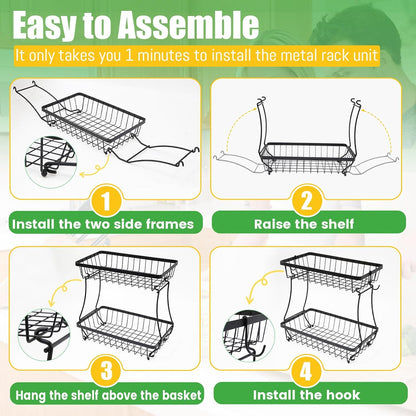 Easy to Assemble

It only takes you 1 minutes to install the metal rack unit

1

Install the two side frames

2

Raise the shelf

3

Hang the shelf above the basket

4

Install the hook