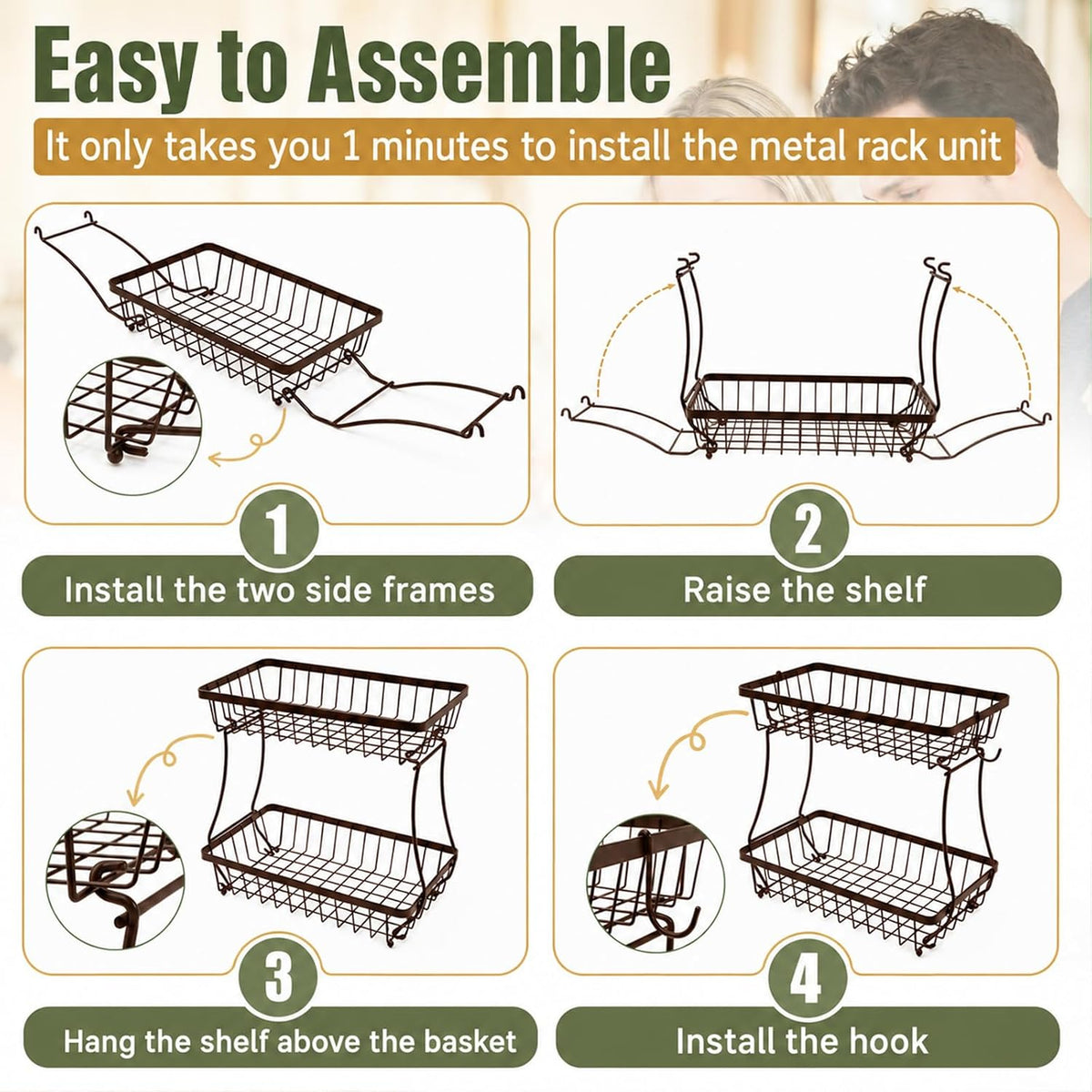 Easy to Assemble

It only takes you 1 minutes to install the metal rack unit

1

Install the two side frames

2

Raise the shelf

3

Hang the shelf above the basket

4

Install the hook