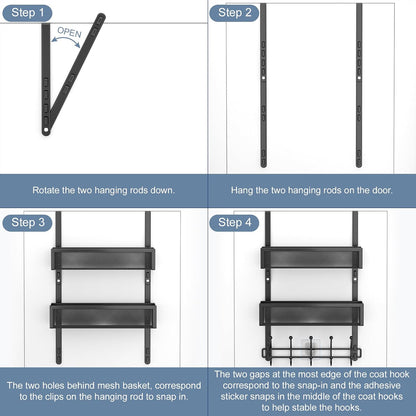 Step 1

OPEN

Rotate the two hanging rods down.

Step 2

Hang the two hanging rods on the door.

Step 3

The two holes behind mesh basket, correspond to the clips on the hanging rod to snap in.

Step 4

The two gaps at the most edge of the coat hook correspond to the snap-in and the adhesive sticker snaps in the middle of the coat hooks to help stable the hooks.