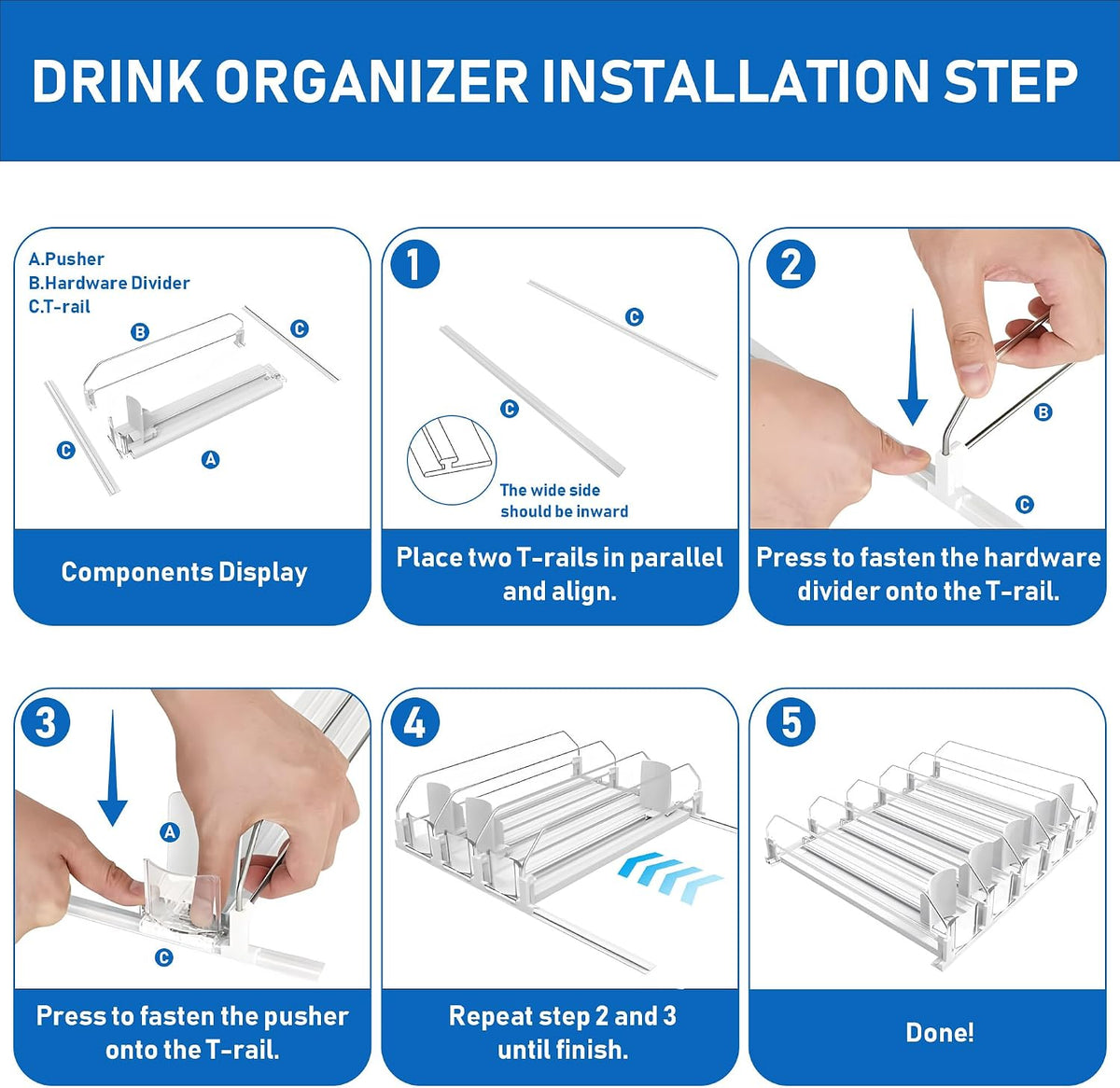 DRINK ORGANIZER INSTALLATION STEP

A.Pusher
B.Hardware Divider
C.T-rail

B C C A

Components Display

1

C C

The wide side should be inward

Place two T-rails in parallel and align.

2

B C

Press to fasten the hardware divider onto the T-rail.

3

A C

Press to fasten the pusher onto the T-rail.

4

Repeat step 2 and 3 until finish.

5

Done!