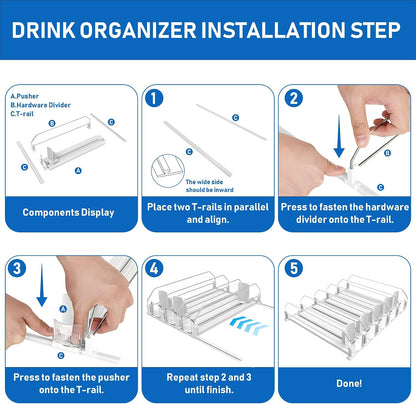 DRINK ORGANIZER INSTALLATION STEP

A.Pusher
B.Hardware Divider
C.T-rail

B
C
C
A

Components Display

1

C
C
The wide side should be inward

Place two T-rails in parallel and align.

2

B
C

Press to fasten the hardware divider onto the T-rail.

3

A
C

Press to fasten the pusher onto the T-rail.

4

Repeat step 2 and 3 until finish.

5

Done!