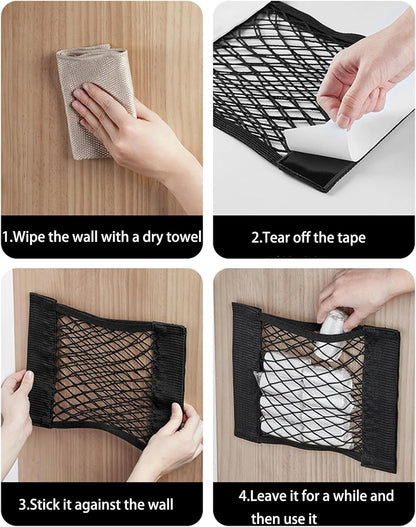 1.Wipe the wall with a dry towel

2.Tear off the tape

3.Stick it against the wall

4.Leave it for a while and then use it