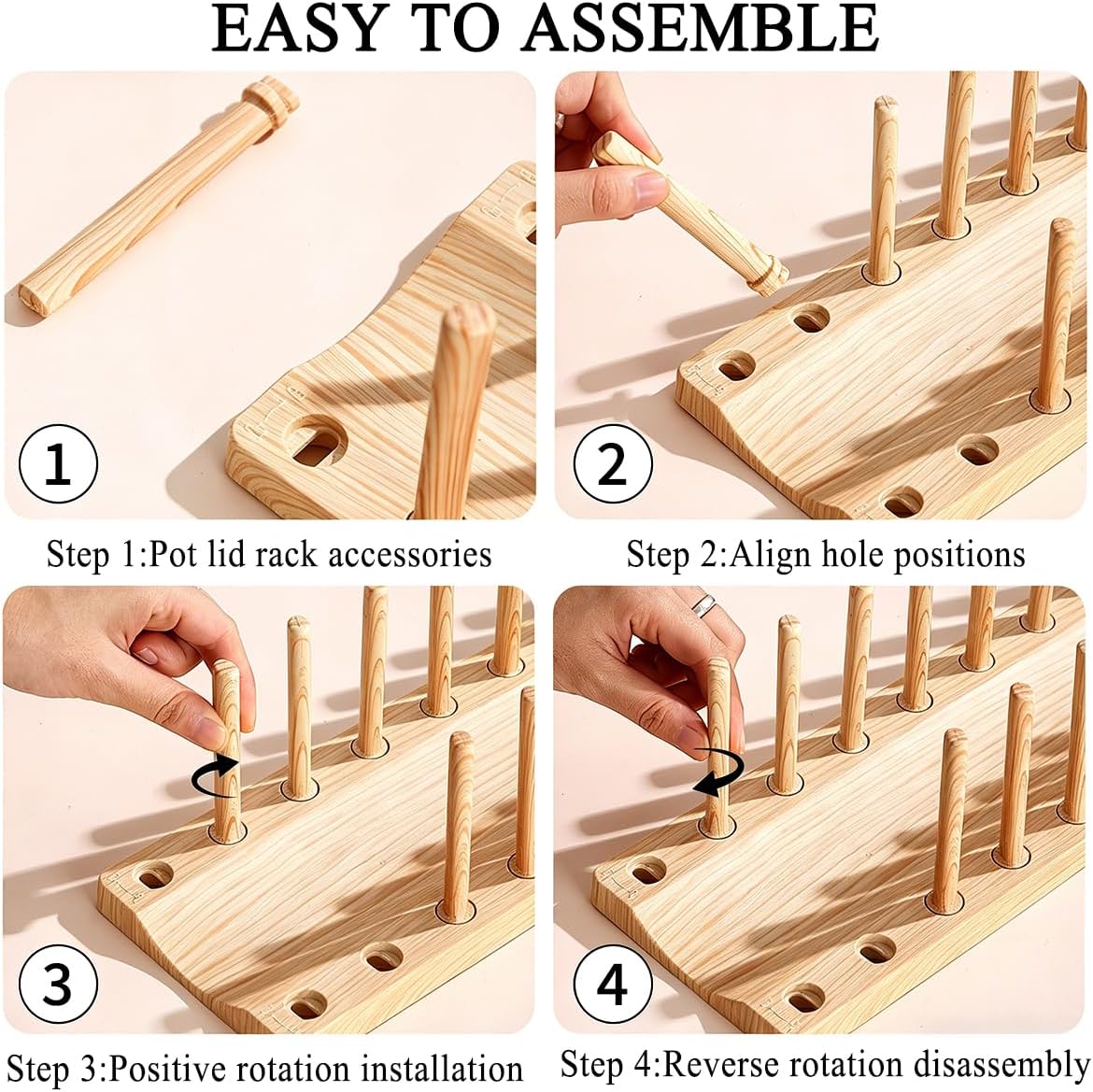 EASY TO ASSEMBLE

1

Step 1:Pot lid rack accessories

2

Step 2:Align hole positions

3

Step 3:Positive rotation installation

4

Step 4:Reverse rotation disassembly