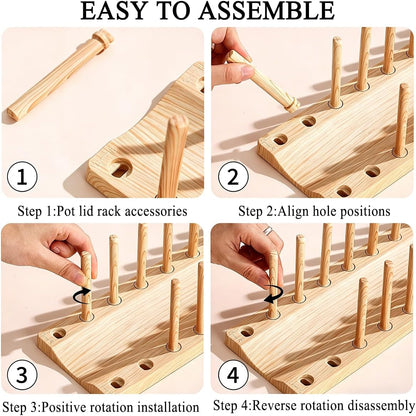 EASY TO ASSEMBLE

1

Step 1:Pot lid rack accessories

2

Step 2:Align hole positions

3

Step 3:Positive rotation installation

4

Step 4:Reverse rotation disassembly