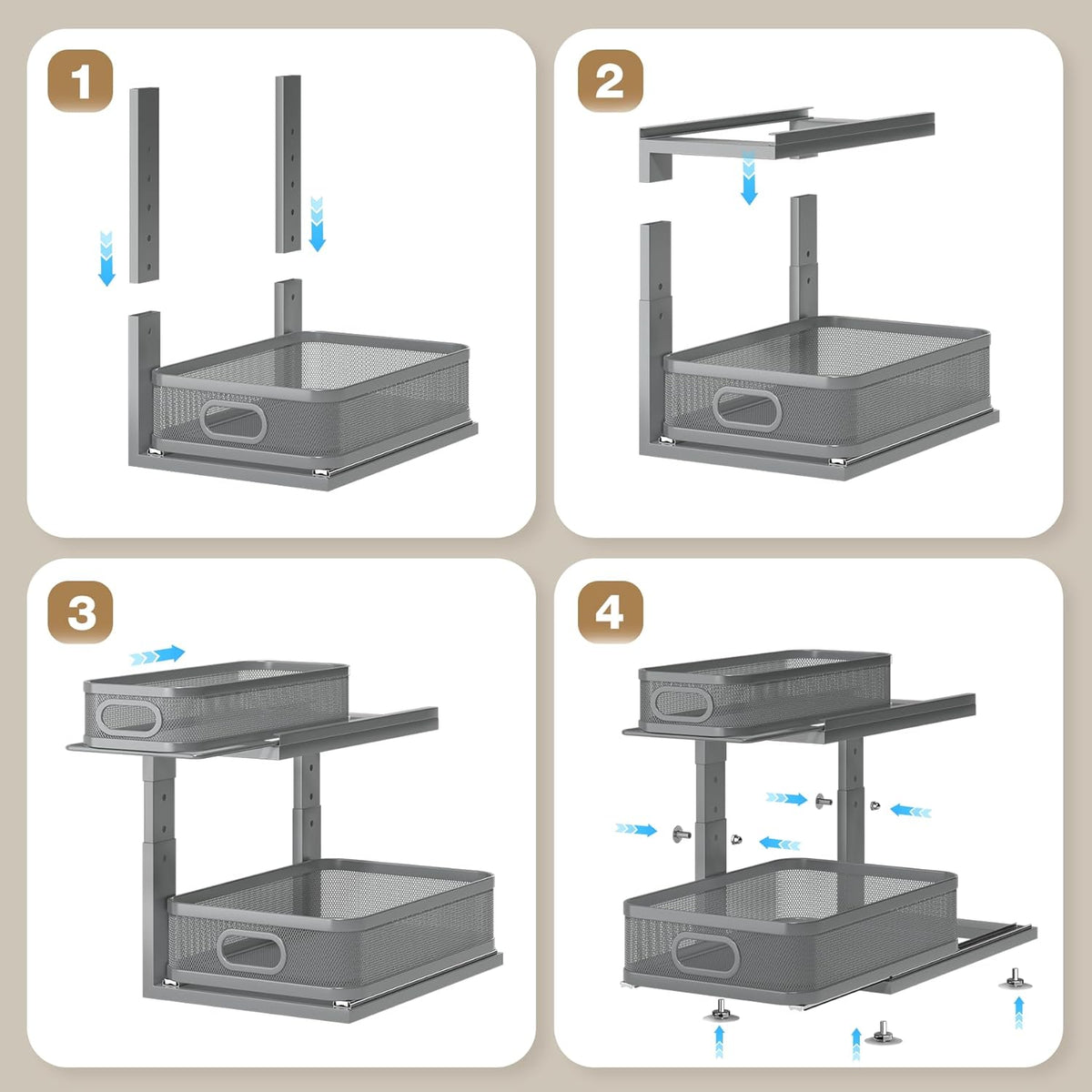 1

2

3

4