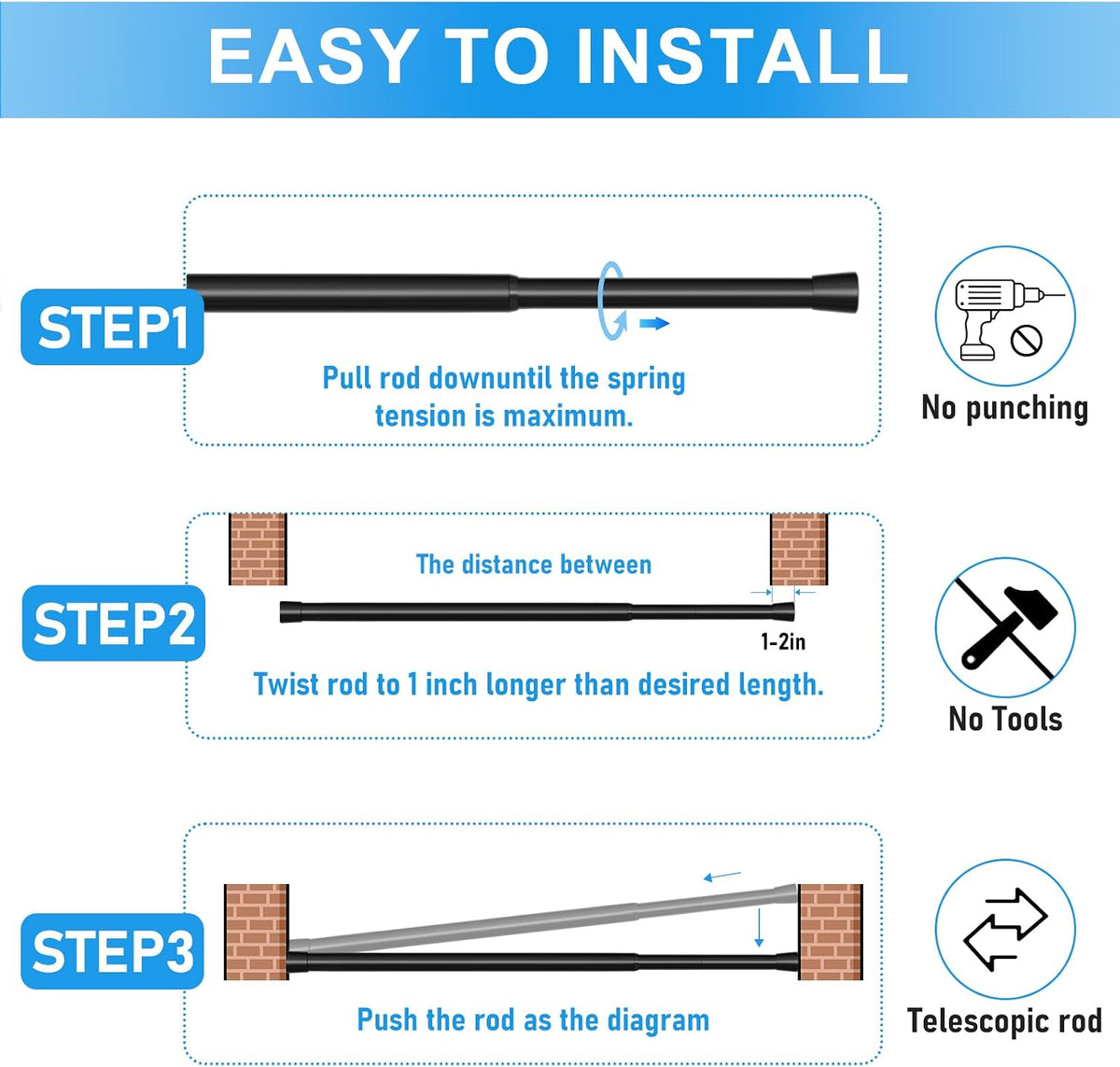 EASY TO INSTALL

STEP1

Pull rod downuntil the spring tension is maximum.

No punching

STEP2

The distance between

1-2in

Twist rod to 1 inch longer than desired length.

No Tools

STEP3

Push the rod as the diagram

Telescopic rod