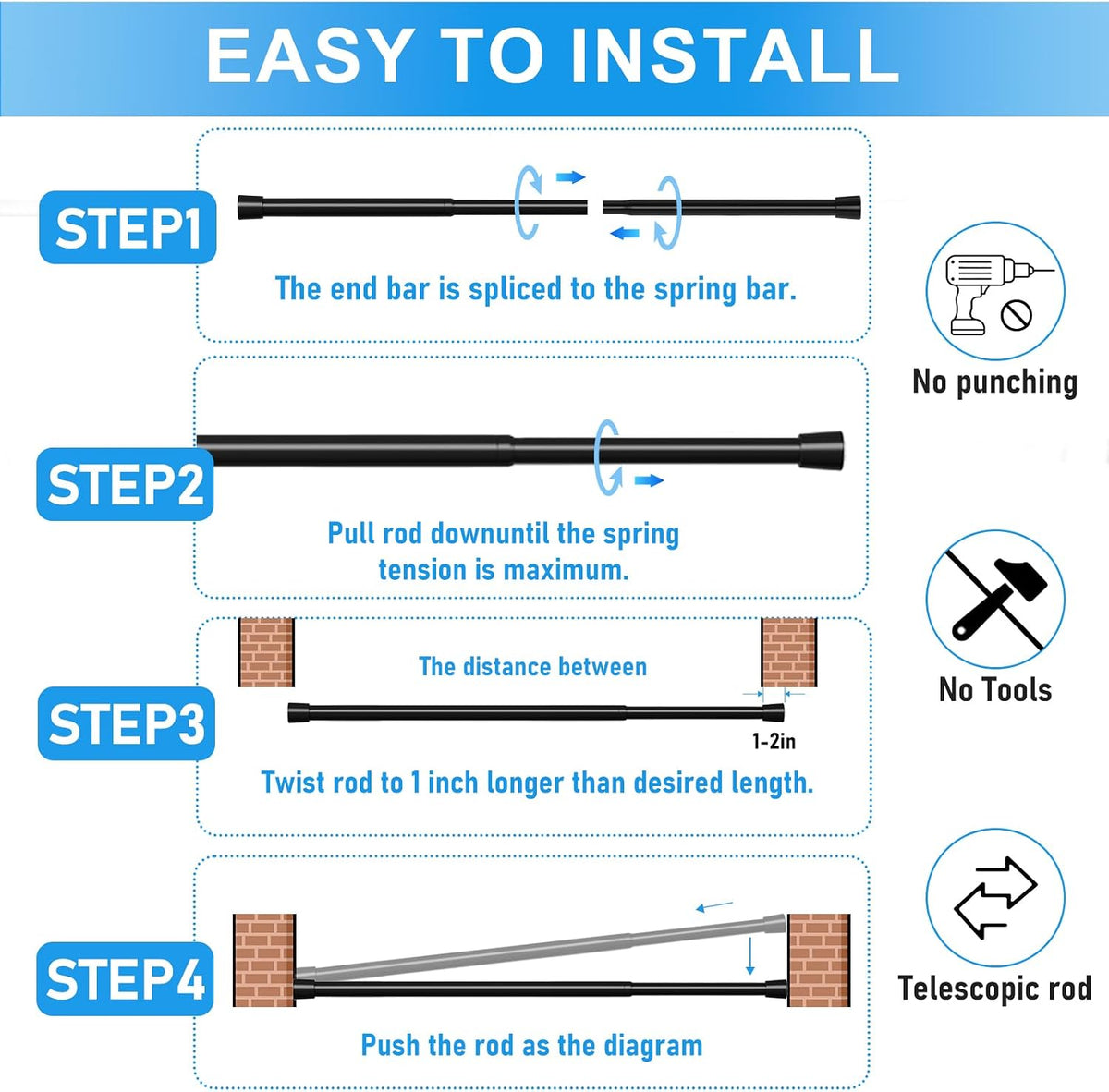 EASY TO INSTALL

STEP1

The end bar is spliced to the spring bar.

STEP2

Pull rod downuntil the spring tension is maximum.

STEP3

The distance between

1-2in

Twist rod to 1 inch longer than desired length.

STEP4

Push the rod as the diagram

No punching

No Tools

Telescopic rod