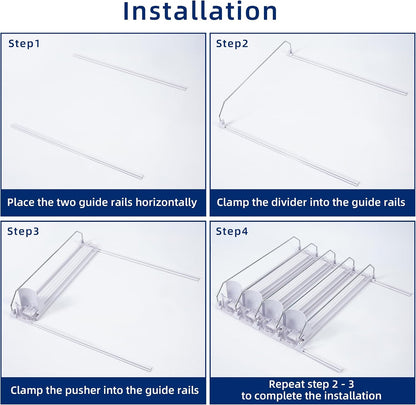 Installation

Step1

Place the two guide rails horizontally

Step2

Clamp the divider into the guide rails

Step3

Clamp the pusher into the guide rails

Step4

Repeat step 2 - 3
to complete the installation