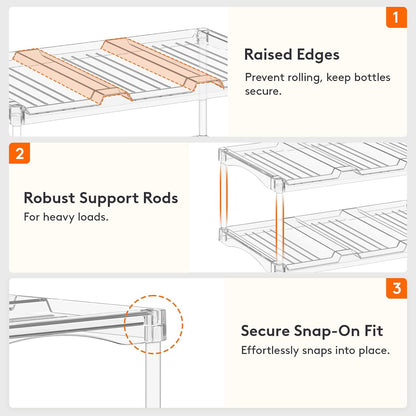 1

Raised Edges

Prevent rolling, keep bottles secure.

2

Robust Support Rods

For heavy loads.

3

Secure Snap-On Fit

Effortlessly snaps into place.