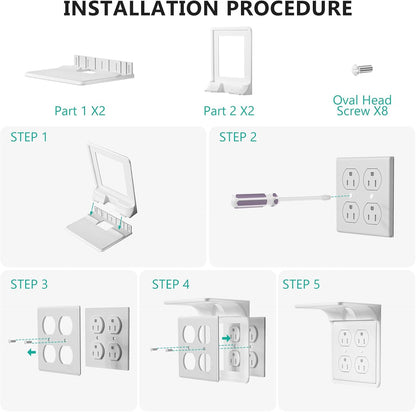 INSTALLATION PROCEDURE

Part 1 X2

Part 2 X2

Oval Head Screw X8

STEP 1

STEP 2

STEP 3

STEP 4

STEP 5