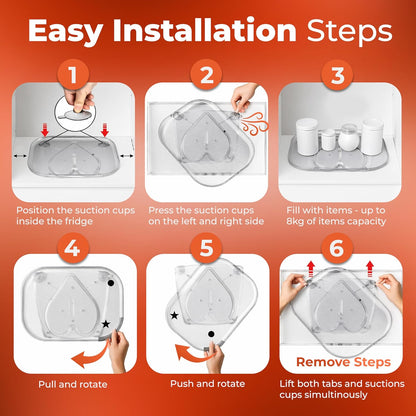 Easy Installation Steps

1

Position the suction cups inside the fridge

2

Press the suction cups on the left and right side

3

Fill with items - up to 8kg of items capacity

4

Pull and rotate

5

Push and rotate

6

Remove Steps

Lift both tabs and suctions cups simultinously