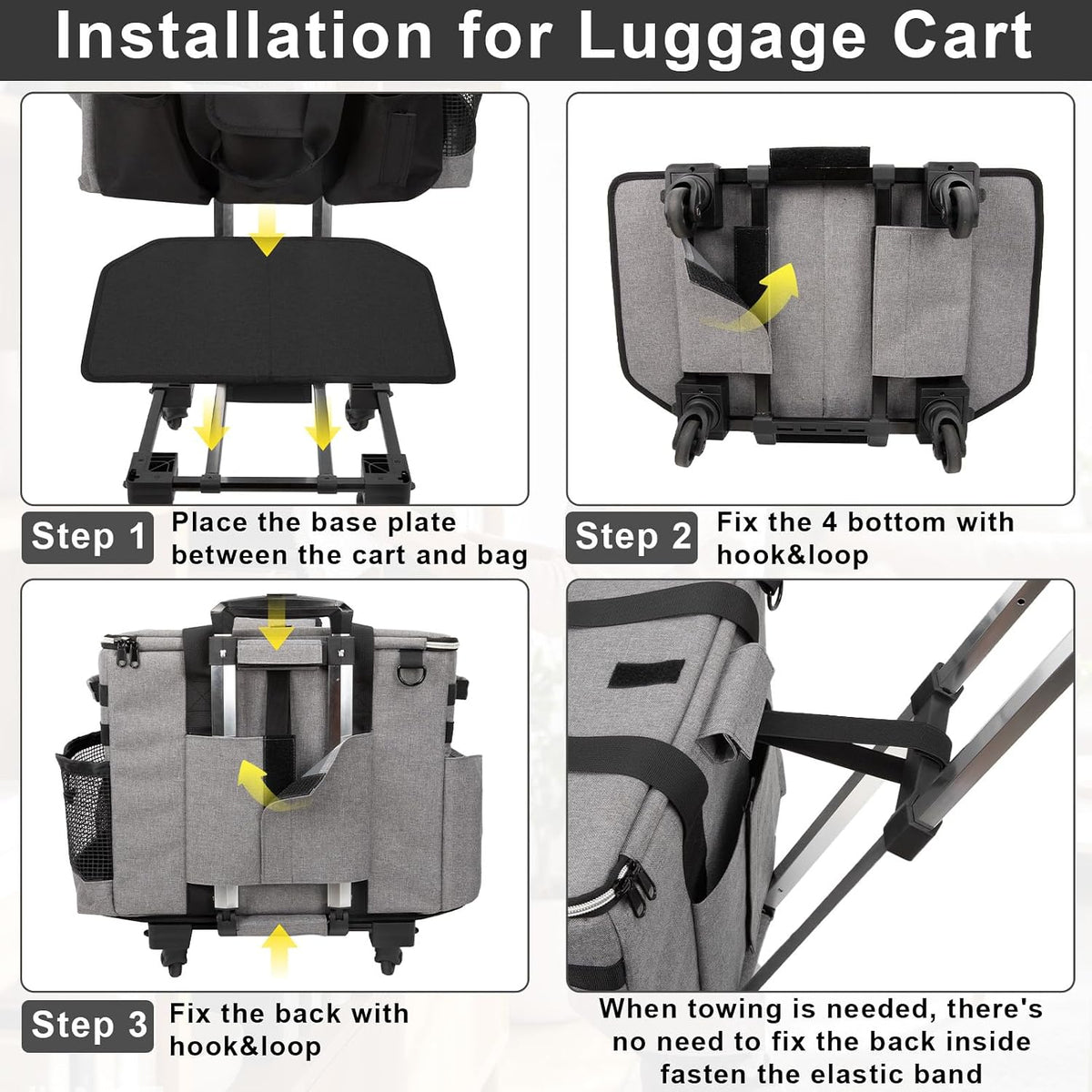 Installation for Luggage Cart

Step 1 Place the base plate between the cart and bag

Step 2 Fix the 4 bottom with hook&loop

Step 3 Fix the back with hook&loop

When towing is needed, there's no need to fix the back inside fasten the elastic band