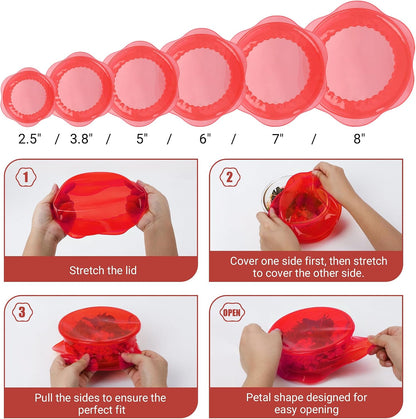 2.5" / 3.8" / 5" / 6" / 7" / 8"

1

Stretch the lid

2

Cover one side first, then stretch to cover the other side.

3

Pull the sides to ensure the perfect fit

OPEN

Petal shape designed for easy opening