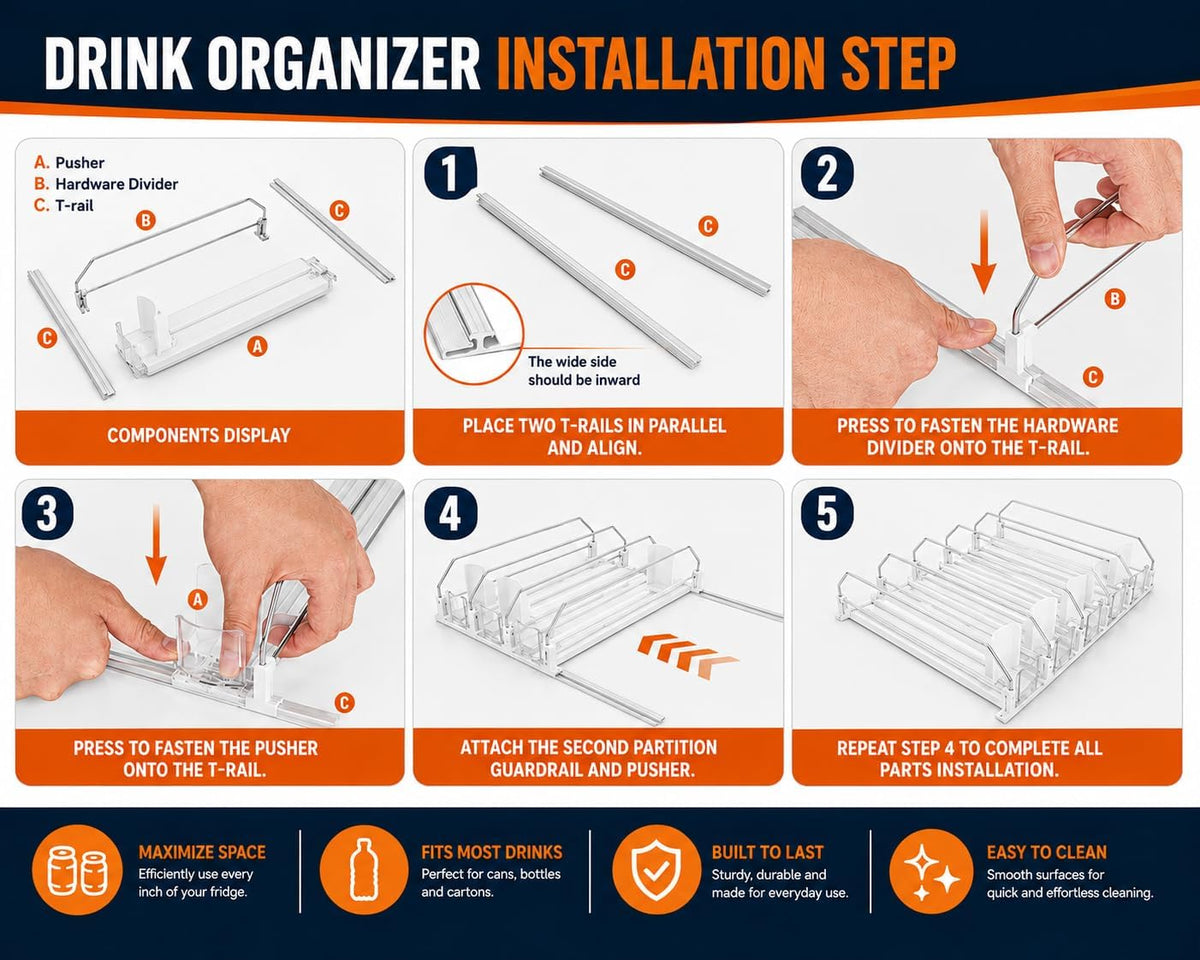 DRINK ORGANIZER INSTALLATION STEP

A. Pusher
B. Hardware Divider
C. T-rail

B
C
C
A

COMPONENTS DISPLAY

1

C
C
The wide side should be inward

PLACE TWO T-RAILS IN PARALLEL AND ALIGN.

2

B
C

PRESS TO FASTEN THE HARDWARE DIVIDER ONTO THE T-RAIL.

3

A
C

PRESS TO FASTEN THE PUSHER ONTO THE T-RAIL.

4

ATTACH THE SECOND PARTITION GUARDRAIL AND PUSHER.

5

REPEAT STEP 4 TO COMPLETE ALL PARTS INSTALLATION.

MAXIMIZE SPACE
Efficiently use every inch of your fridge.

FITS MOST DRINKS
Perfect for cans, bottles and cartons.

BUILT TO LAST
Sturdy, durable and made for everyday use.

EASY TO CLEAN
Smooth surfaces for quick and effortless cleaning.