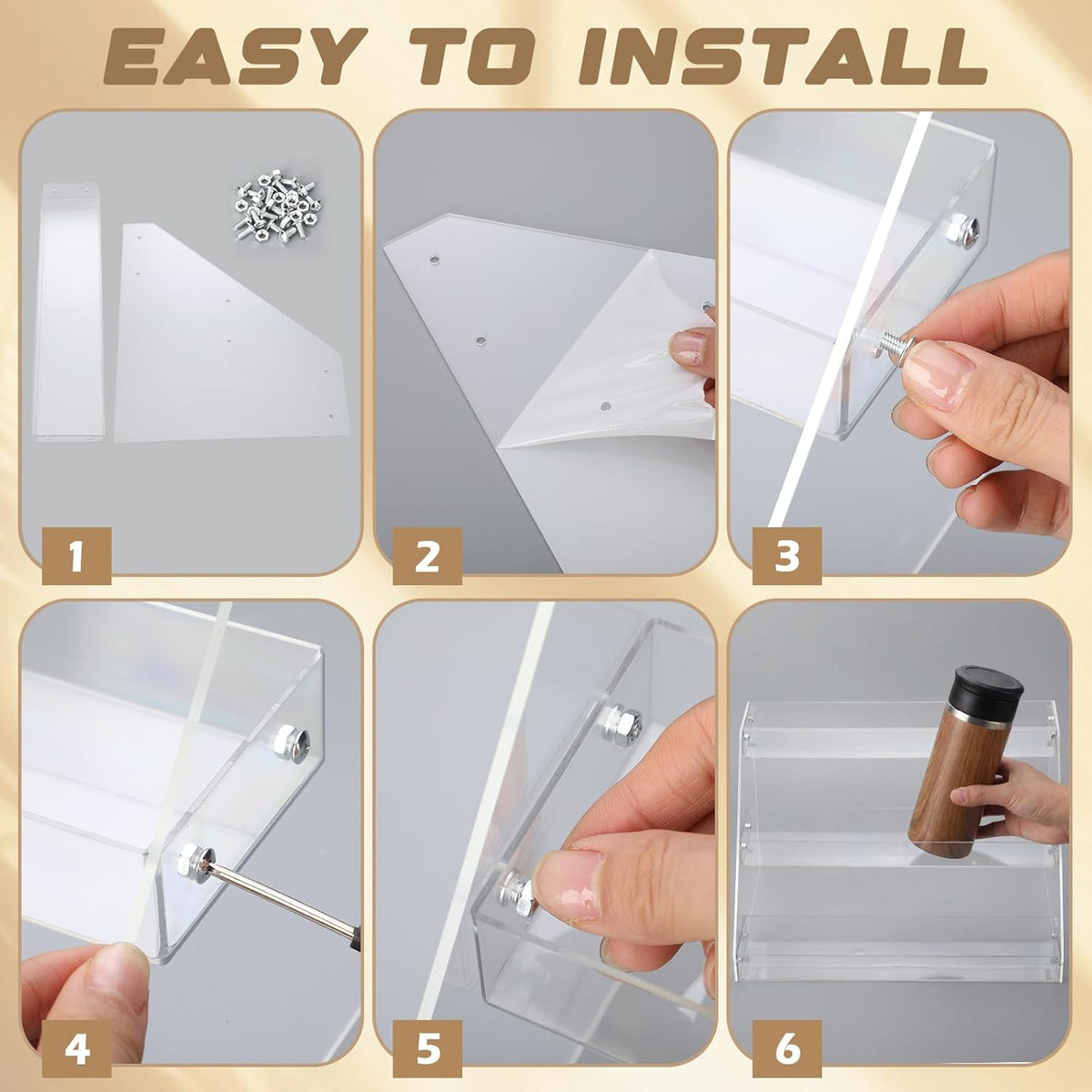 EASY TO INSTALL

1

2

3

4

5

6