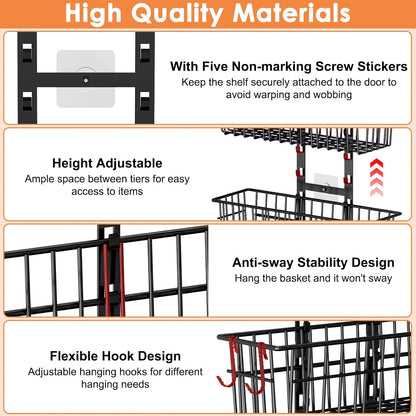 High Quality Materials

With Five Non-marking Screw Stickers
Keep the shelf securely attached to the door to avoid warping and wobbing

Height Adjustable
Ample space between tiers for easy access to items

Anti-sway Stability Design
Hang the basket and it won't sway

Flexible Hook Design
Adjustable hanging hooks for different hanging needs