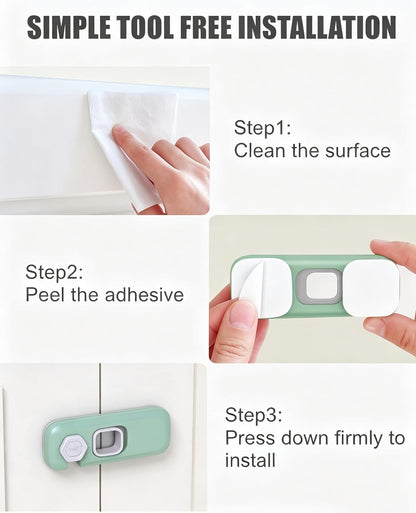 SIMPLE TOOL FREE INSTALLATION

Step1:
Clean the surface

Step2:
Peel the adhesive

Step3:
Press down firmly to install