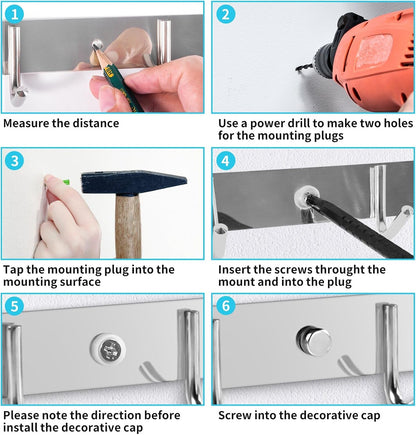 1

Measure the distance

2

Use a power drill to make two holes for the mounting plugs

3

Tap the mounting plug into the mounting surface

4

Insert the screws throught the mount and into the plug

5

Please note the direction before install the decorative cap

6

Screw into the decorative cap