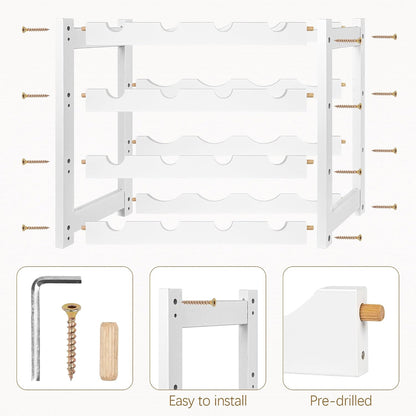 Easy to install

Pre-drilled