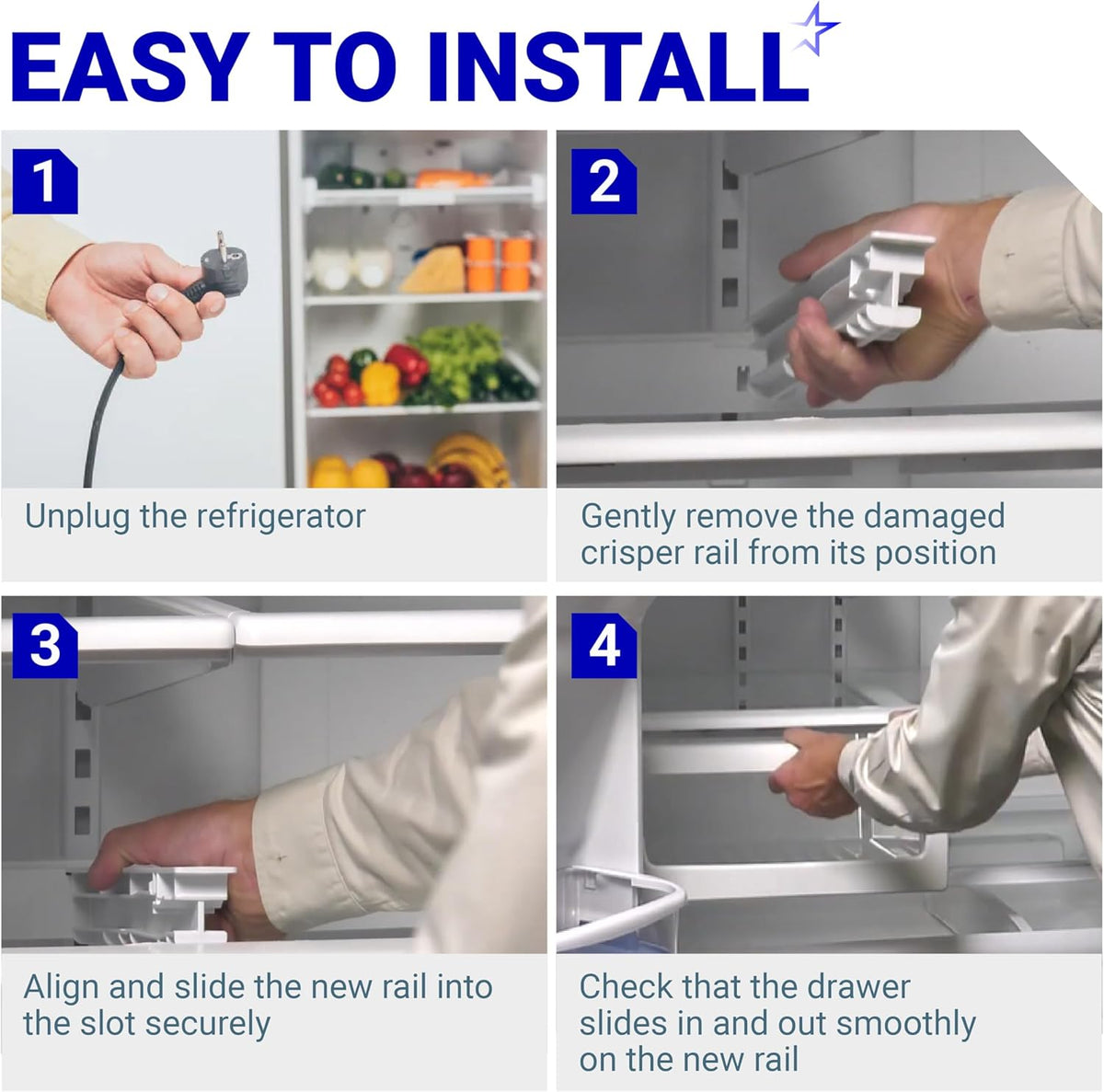 EASY TO INSTALL

1

Unplug the refrigerator

2

Gently remove the damaged crisper rail from its position

3

Align and slide the new rail into the slot securely

4

Check that the drawer slides in and out smoothly on the new rail